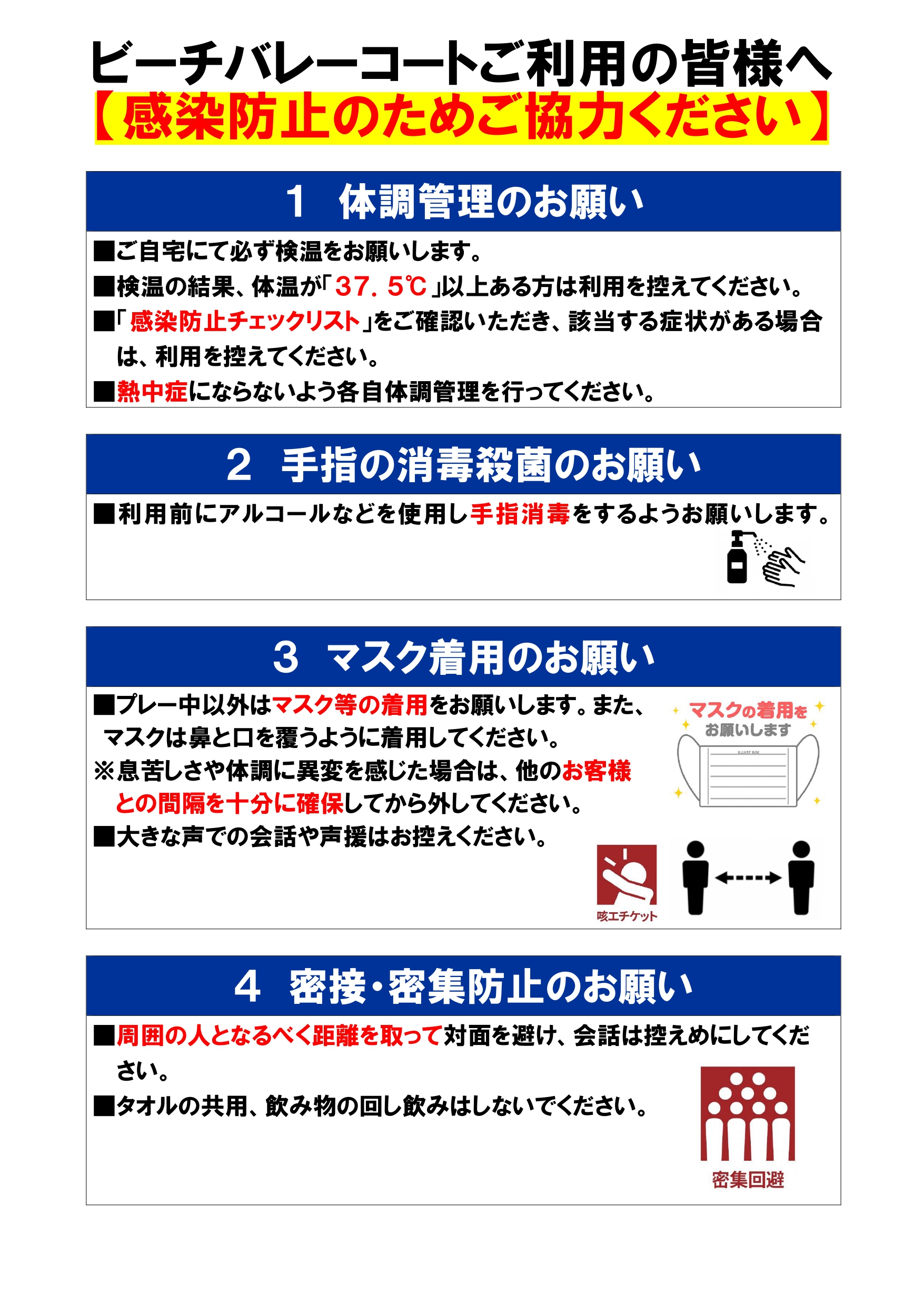 ビーチバレーコートご利用の皆様へ
【感染防止のためご協力ください】

1　体調管理のお願い

■ご自宅にて必ず検温をお願いします。
■検温の結果、体温が「37．5℃」以上ある方は利用を控えてください。
■「感染防止チェックリスト」をご確認いただき、該当する症状がある場合は、利用を控えてください。
■熱中症にならないよう各自体調管理を行ってください。

2　手指の消毒殺菌のお願い

■利用前にアルコールなどを使用し手指消毒をするようお願いします。

3　マスク着用のお願い

■プレー中以外はマスク等の着用をお願いします。また、マスクは鼻と口を覆うように着用してください。
※息苦しさや体調に異変を感じた場合は、他のお客様との間隔を十分に確保してから外してください。
■大きな声での会話や声援はお控えください。

マスクの着用をお願いします
ILLUST BOX
咳エチケット

4　密接・密集防止のお願い

■周囲の人となるべく距離を取って対面を避け、会話は控えめにしてください。
■タオルの共用、飲み物の回し飲みはしないでください。

密集回避